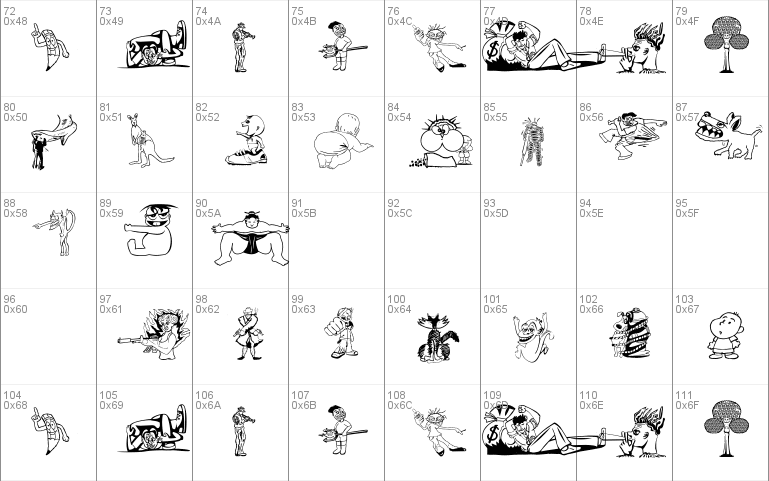 | 72 0x48 | 73 0x49 | 74 0x4A | 75 0x4B | 76 0x4C | 77 0x4D | 78 0x4E | 79 0x4F |
|---|---|---|---|---|---|---|---|
| 80 0x50 | 81 0x51 | 82 0x52 | 83 0x53 | 84 0x54 | 85 0x55 | 86 0x56 | 87 0x57 |
| 88 0x58 | 89 0x59 | 90 0x5A | 91 0x5B | 92 0x5C | 93 0x5D | 94 0x5E | 95 0x5F |
| 96 0x60 | 97 0x61 | 98 0x62 | 99 0x63 | 100 0x64 | 101 0x65 | 102 0x66 | 103 0x67 |
| 104 0x68 | 105 0x69 | 106 0x6A | 107 0x6B | 108 0x6C | 109 0x6D | 110 0x6E | 111 0x6F |